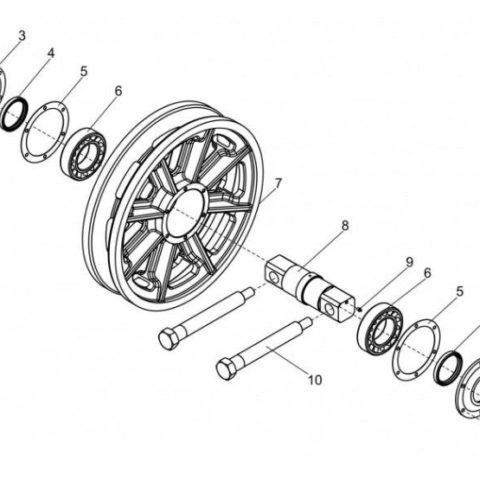 3
4
5
6
7
8
9
6
5
10