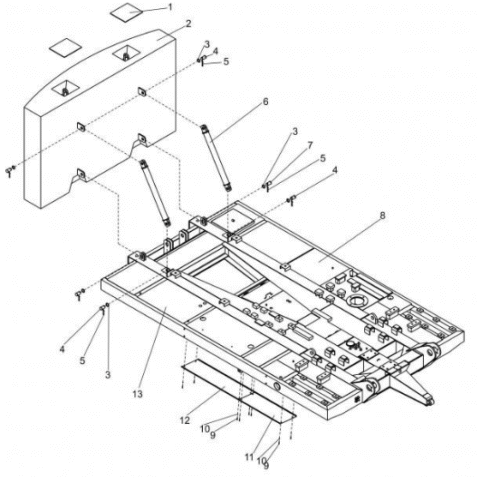 1
2
3
4
5
6
3
7
5
4
8
4
5
3
13
12
10
9
11
10
9