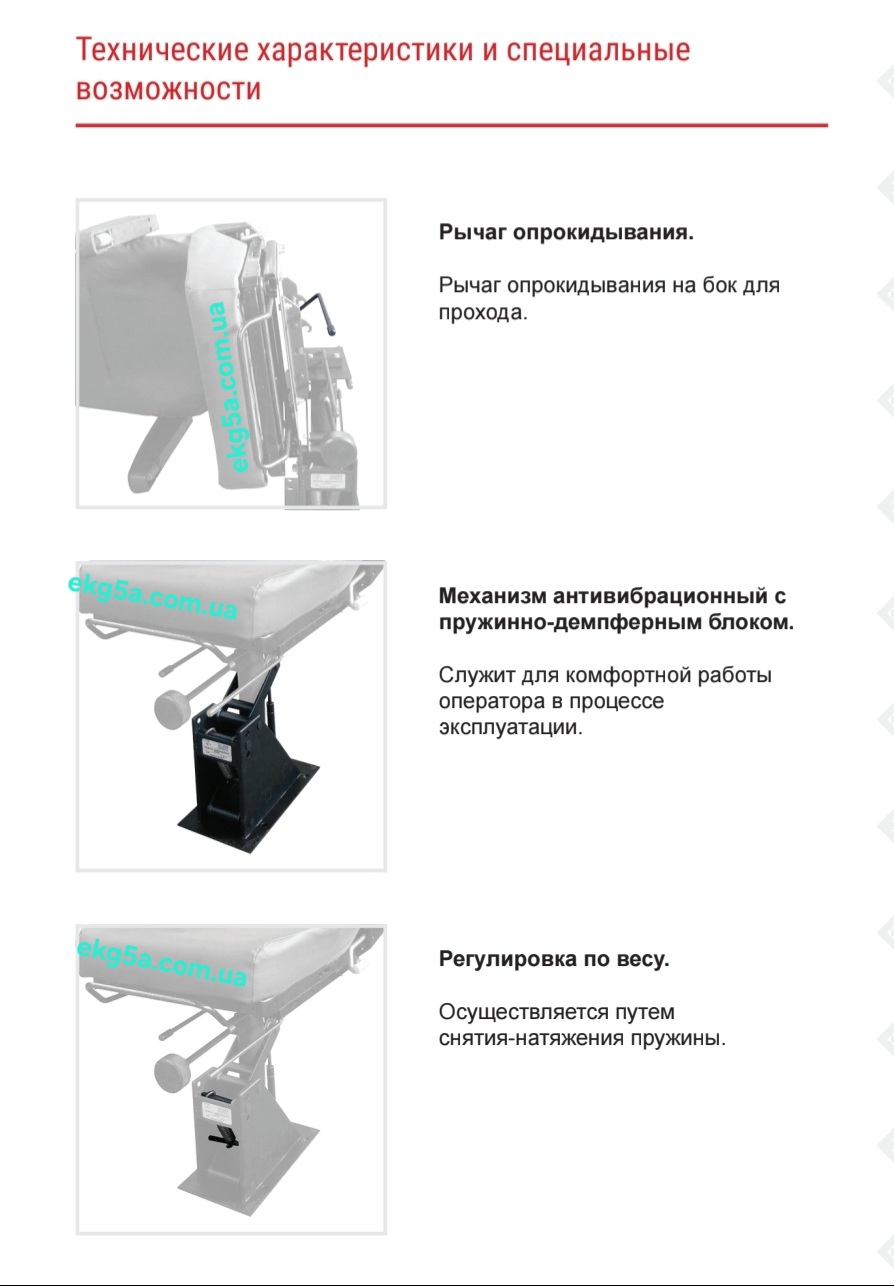 Технические характеристики и специальные возможности

ekg5a.com.ua

Рычаг опрокидывания.

Рычаг опрокидывания на бок для прохода.

ekg5a.com.ua

Механизм антивибрационный с пружинно-демпферным блоком.

Служит для комфортной работы оператора в процессе эксплуатации.

ekg5a.com.ua

Регулировка по весу.

Осуществляется путем снятия-натяжения пружины.