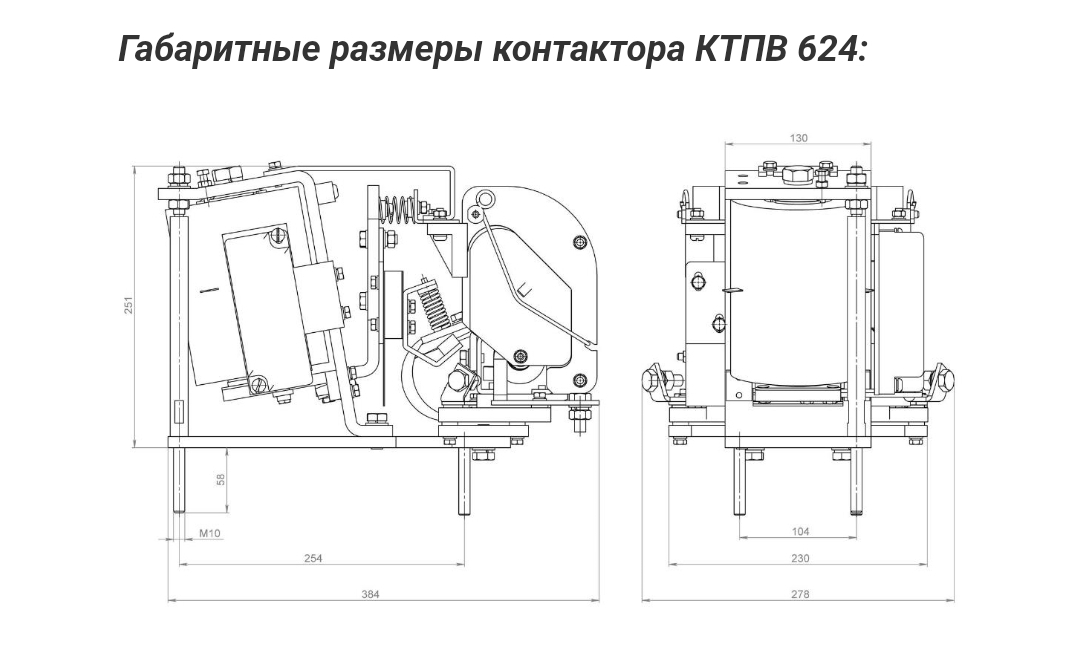 Габаритные размеры контактора КТПВ 624:

251

58

M10

254

384

130

104

230

278